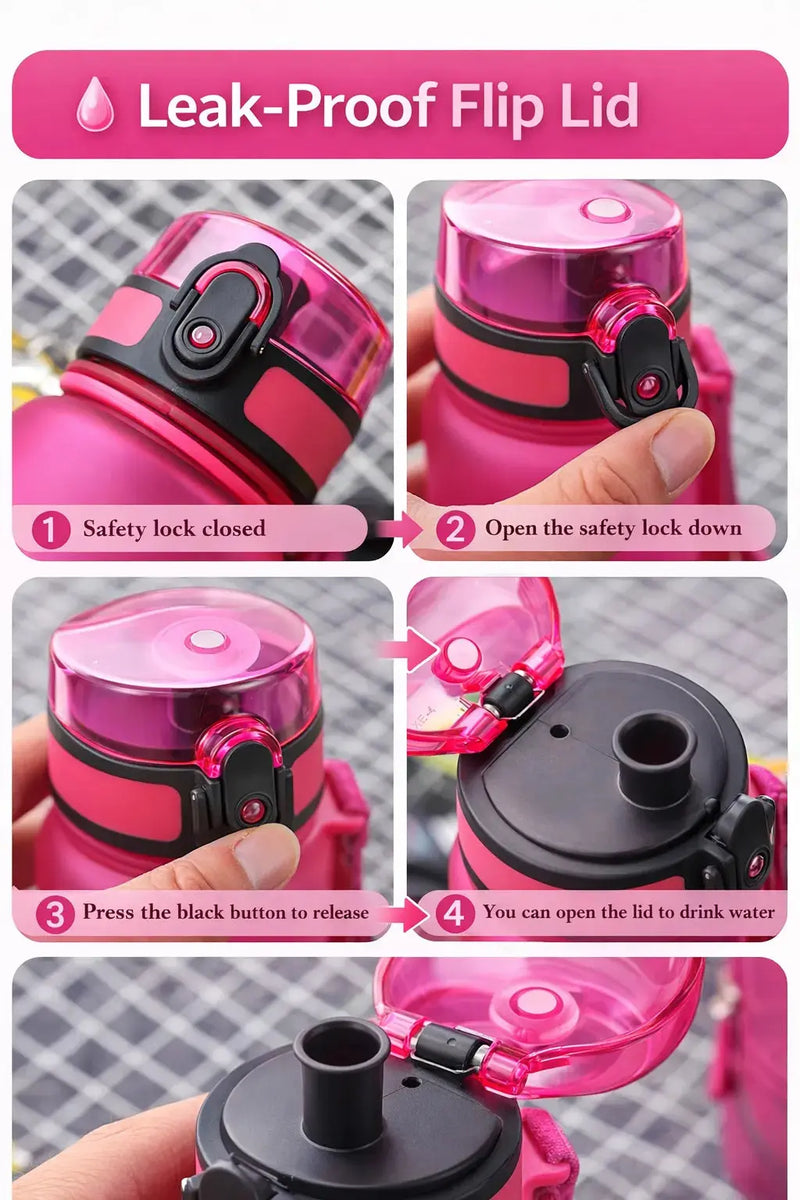 Leak-Proof Flip Lid

1 Safety lock closed

2 Open the safety lock down

3 Press the black button to release

4 You can open the lid to drink water