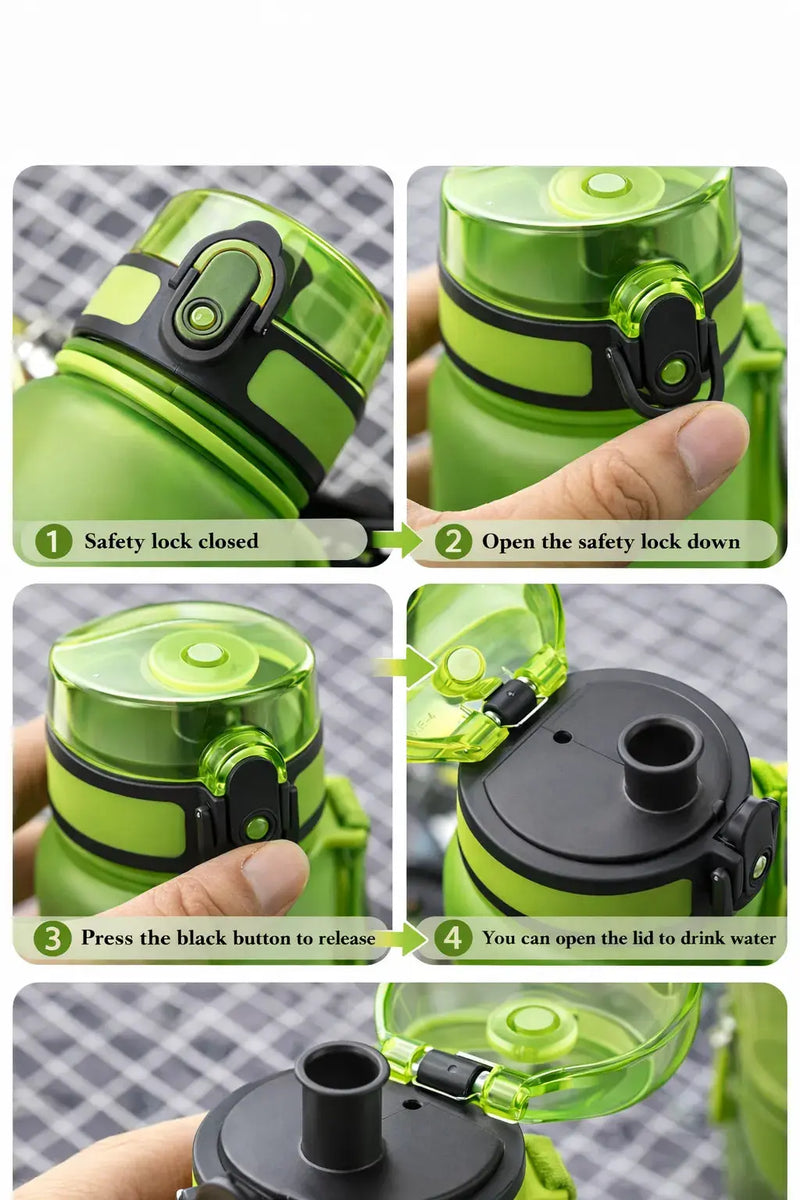 1 Safety lock closed

2 Open the safety lock down

3 Press the black button to release

4 You can open the lid to drink water