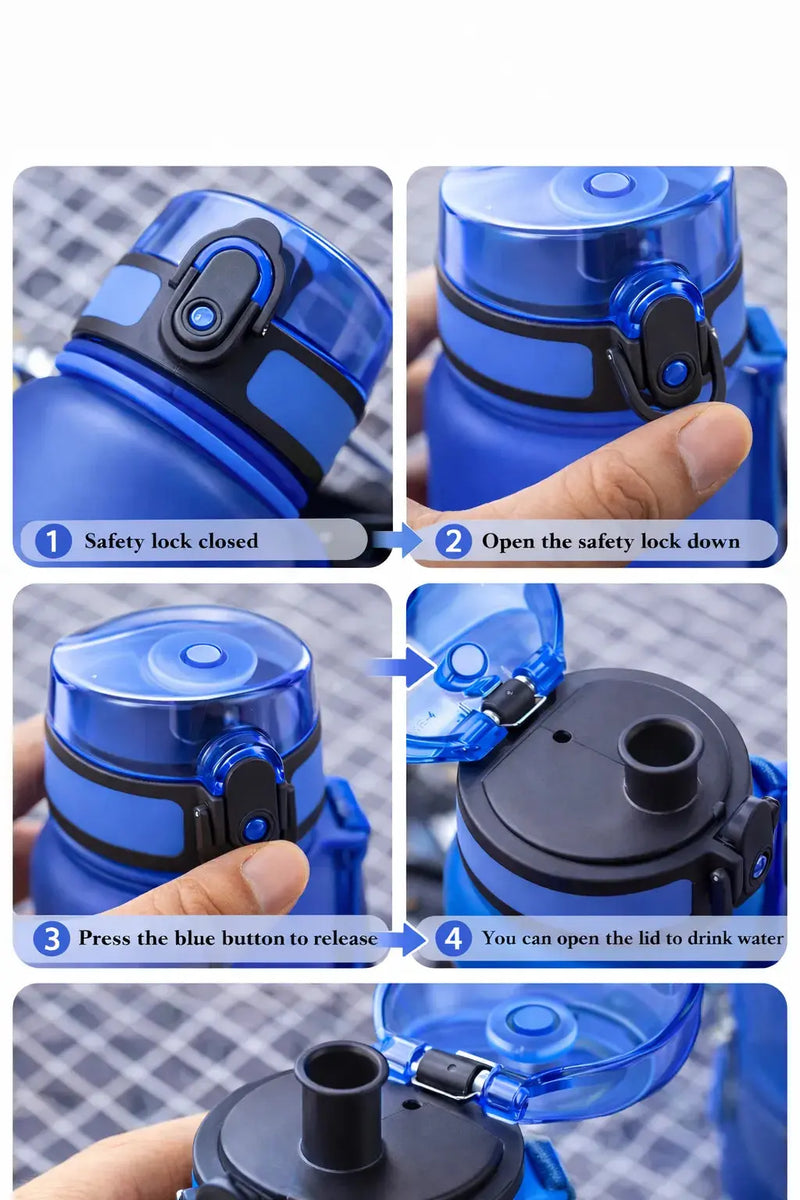 1 Safety lock closed

2 Open the safety lock down

3 Press the blue button to release

4 You can open the lid to drink water